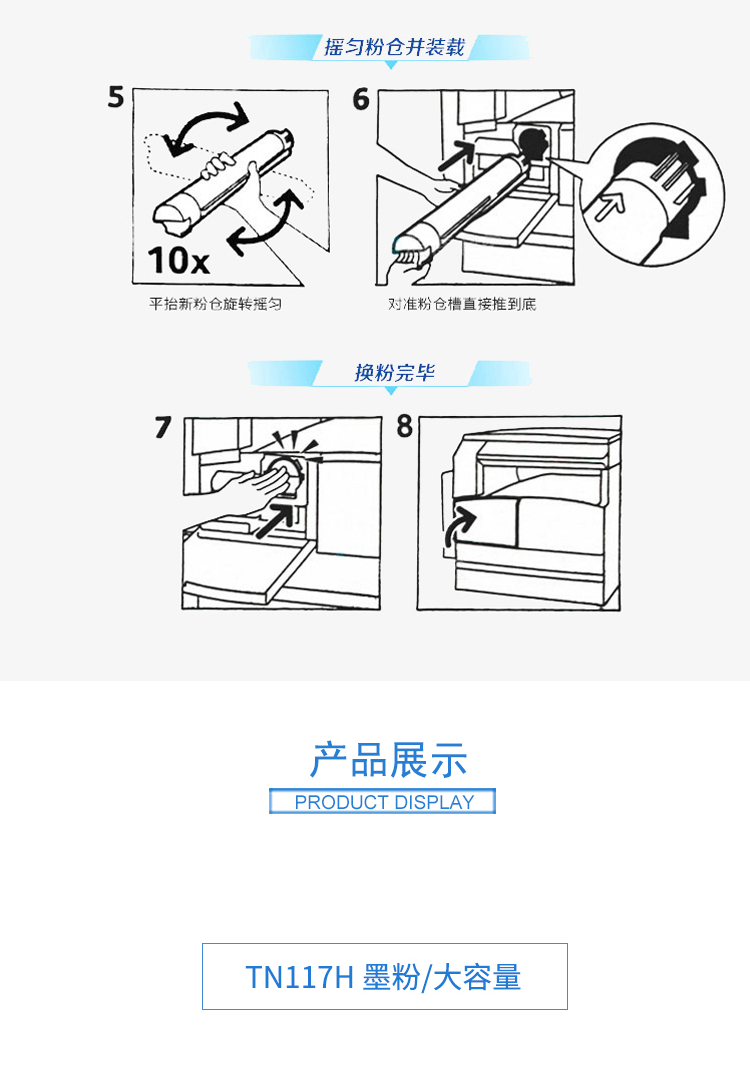 摇匀粉仓并装载

5

10x

平抬新粉仓旋转摇匀

6

对准粉仓槽直接推到底

换粉完毕

7

8

产品展示

PRODUCT DISPLAY

TN117H 墨粉/大容量