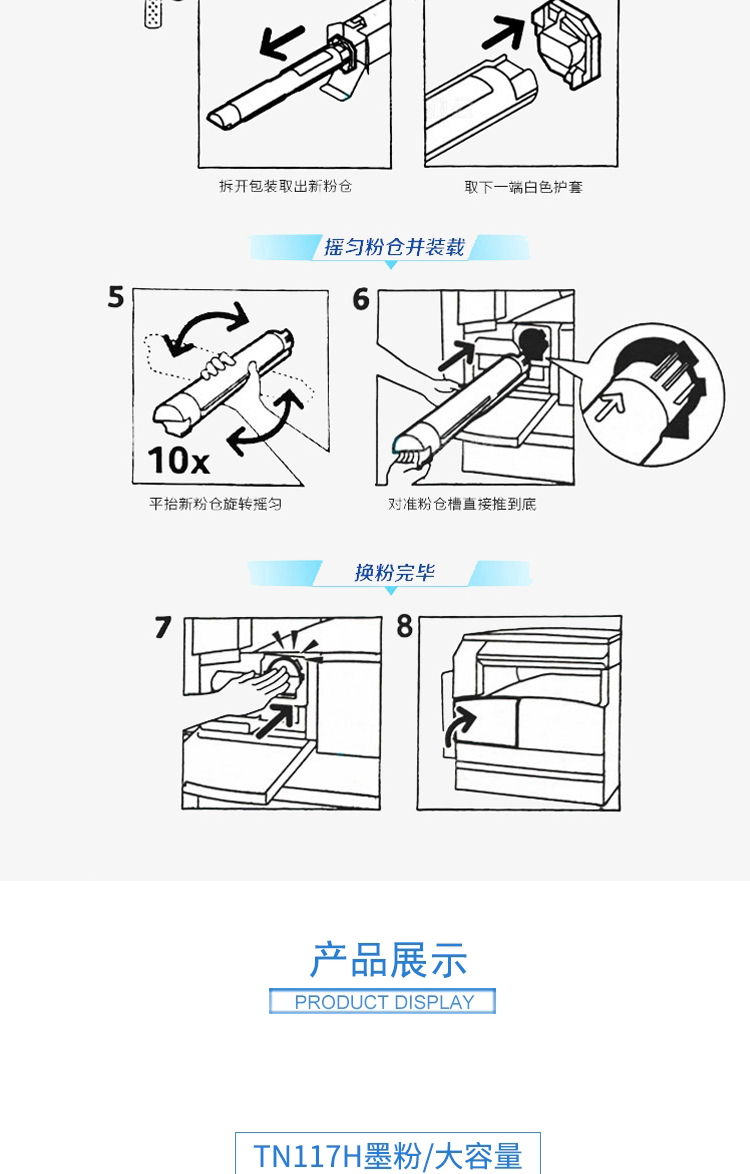 拆开包装取出新粉仓

取下一端白色护套

摇匀粉仓并装载

5

10x

平抬新粉仓旋转摇匀

6

对准粉仓槽直接推到底

换粉完毕

7

8

产品展示

PRODUCT DISPLAY

TN117H墨粉/大容量