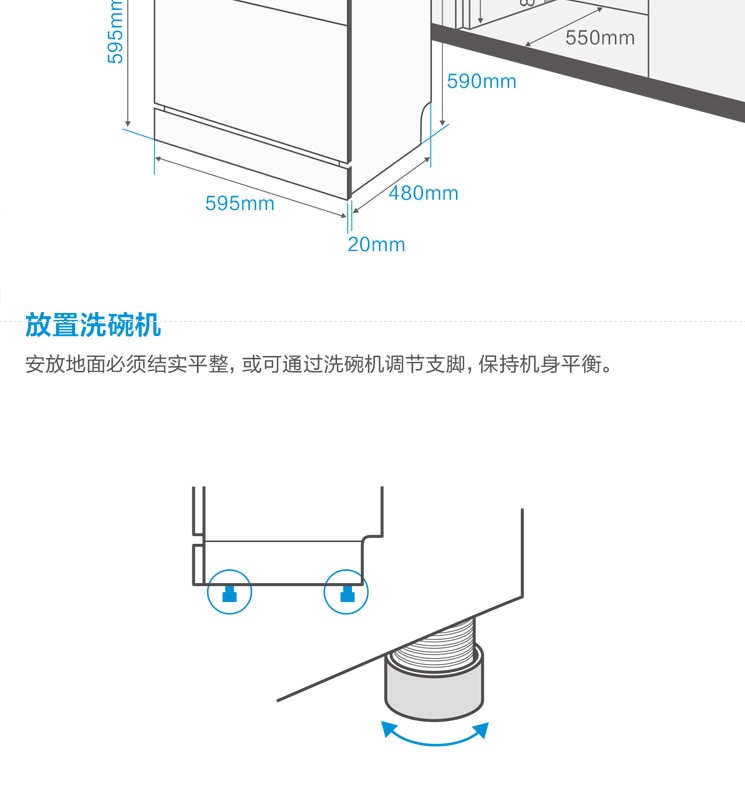 595mm

550mm

590mm

595mm

480mm

20mm

放置洗碗机

安放地面必须结实平整，或可通过洗碗机调节支脚，保持机身平衡。