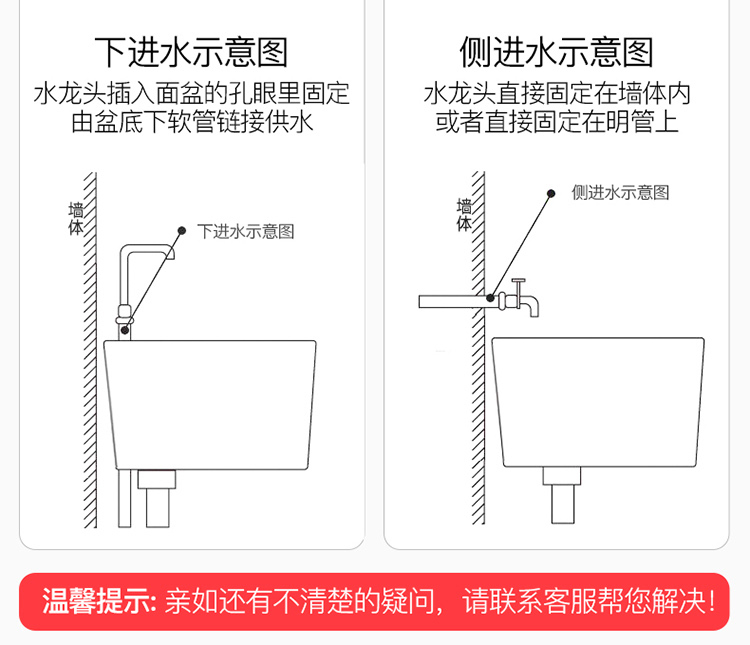 下进水示意图
水龙头插入面盆的孔眼里固定
由盆底下软管链接供水

墙体

下进水示意图

侧进水示意图
水龙头直接固定在墙体内
或者直接固定在明管上

墙体

侧进水示意图

温馨提示: 亲如还有不清楚的疑问，请联系客服帮您解决!