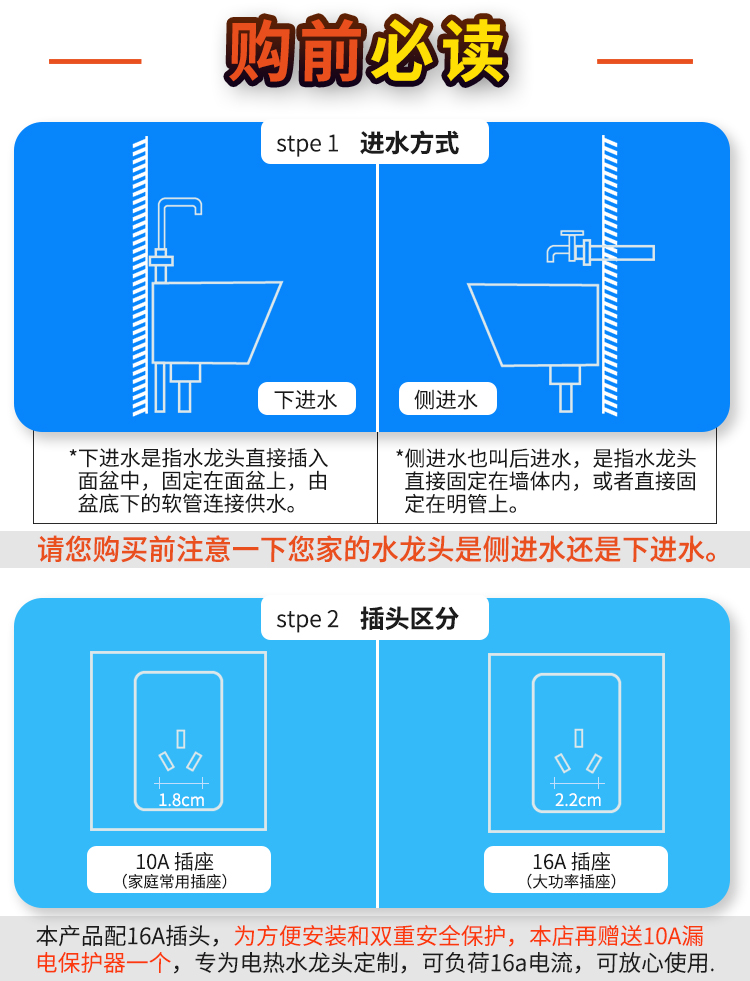 购前必读

stpe 1 进水方式

下进水

侧进水

*下进水是指水龙头直接插入面盆中，固定在面盆上，由盆底下的软管连接供水。

*侧进水也叫后进水，是指水龙头直接固定在墙体内，或者直接固定在明管上。

请您购买前注意一下您家的水龙头是侧进水还是下进水。

stpe 2 插头区分

1.8cm

10A 插座
（家庭常用插座）

2.2cm

16A 插座
（大功率插座）

本产品配16A插头，为方便安装和双重安全保护，本店再赠送10A漏电保护器一个，专为电热水龙头定制，可负荷16a电流，可放心使用.