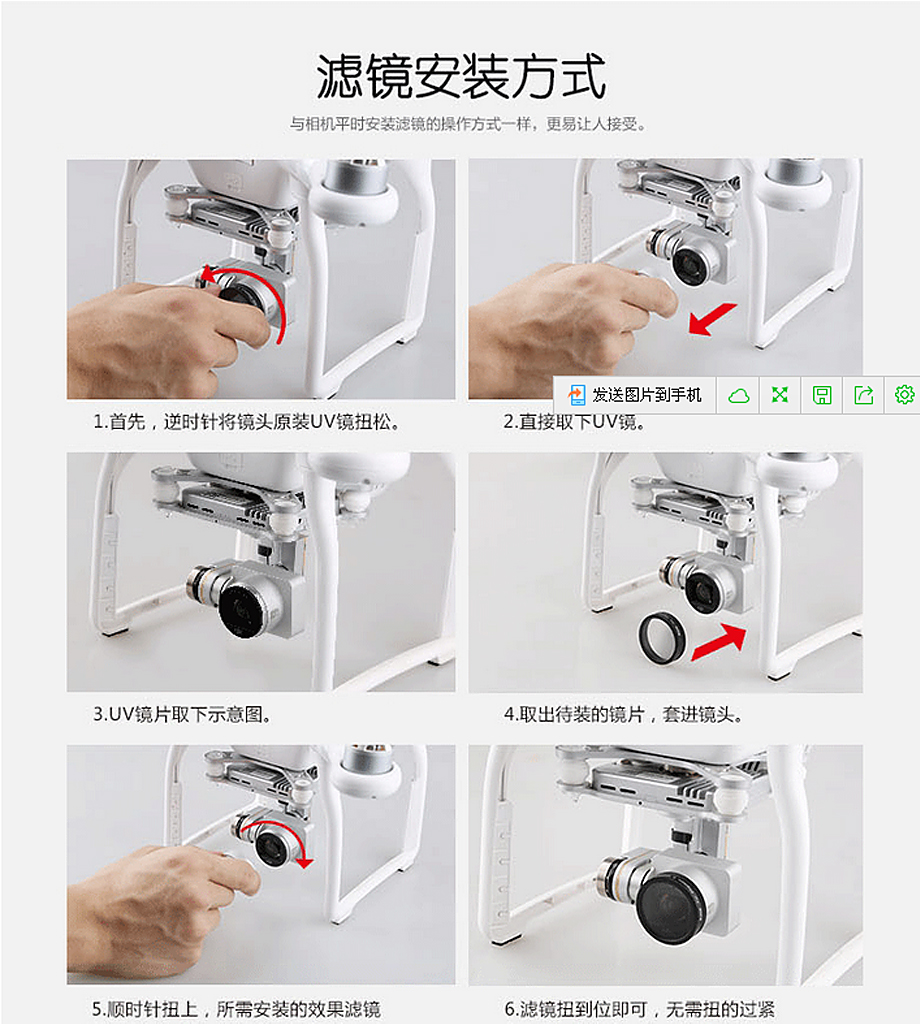 滤镜安装方式

与相机平时安装滤镜的操作方式一样，更易让人接受。

发送图片到手机

1.首先，逆时针将镜头原装UV镜扭松。

2.直接取下UV镜。

3.UV镜片取下示意图。

4.取出待装的镜片，套进镜头。

5.顺时针扭上，所需安装的效果滤镜

6.滤镜扭到位即可，无需扭的过紧