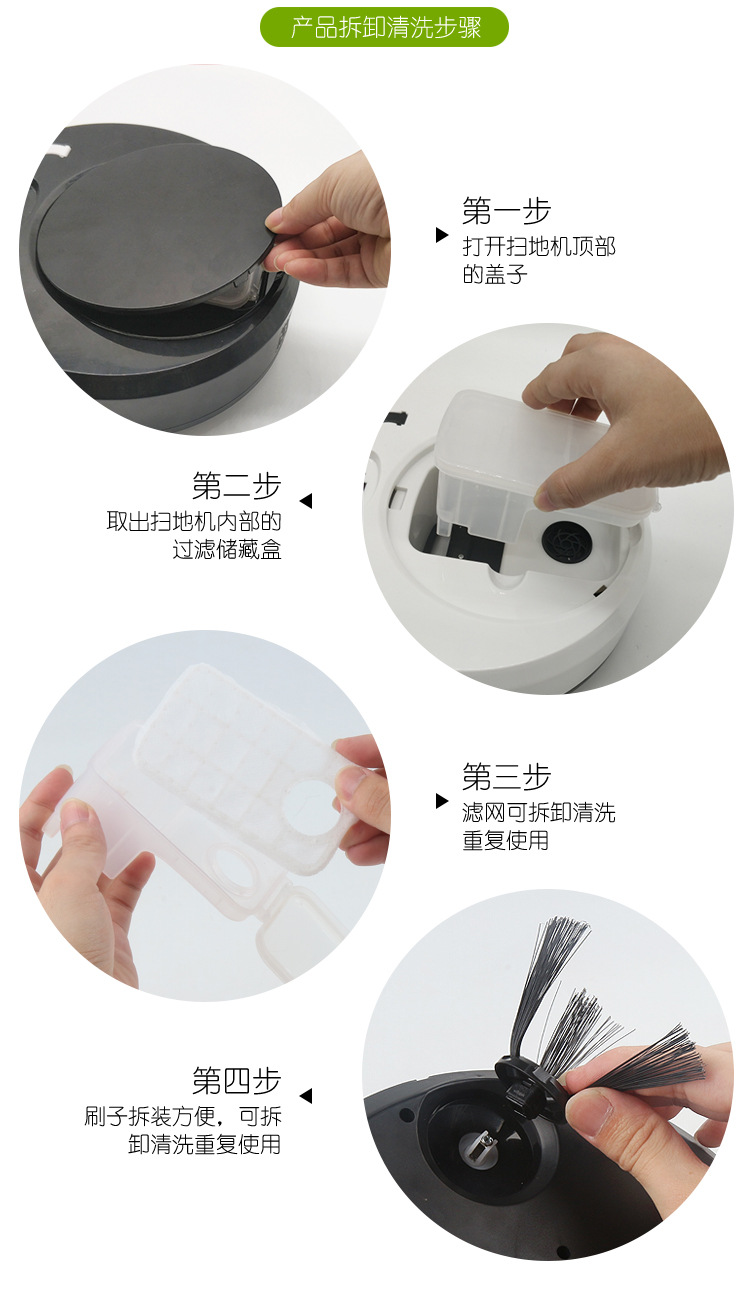 产品拆卸清洗步骤

第一步
打开扫地机顶部的盖子

第二步
取出扫地机内部的过滤储藏盒

第三步
滤网可拆卸清洗重复使用

第四步
刷子拆装方便，可拆卸清洗重复使用