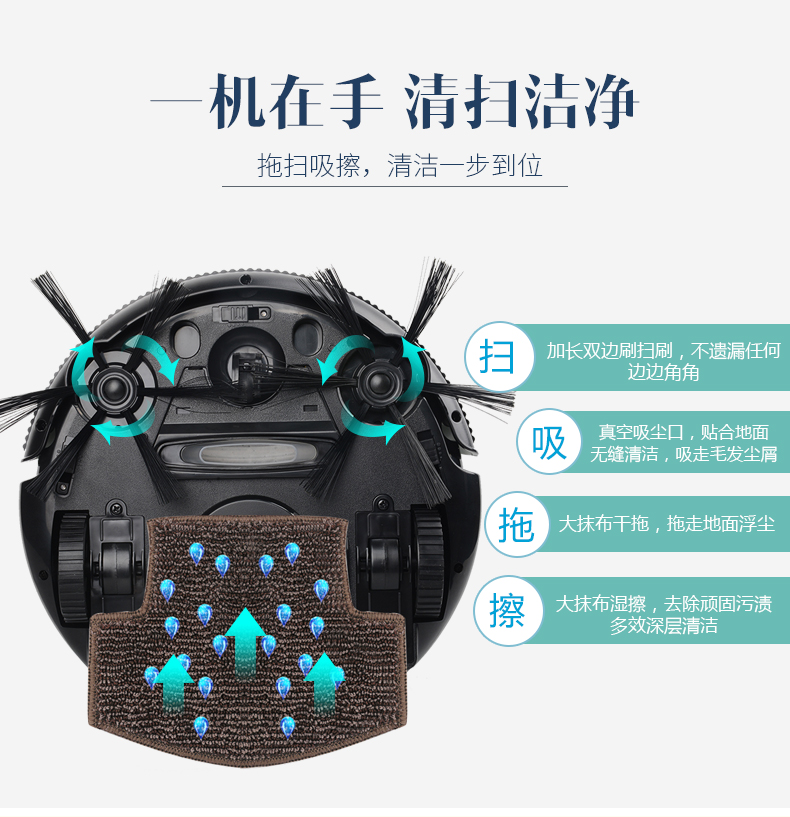 一机在手 清扫洁净

拖扫吸擦，清洁一步到位

扫

加长双边刷扫刷，不遗漏任何边边角角

吸

真空吸尘口，贴合地面无缝清洁，吸走毛发尘屑

拖

大抹布干拖，拖走地面浮尘

擦

大抹布湿擦，去除顽固污渍多效深层清洁