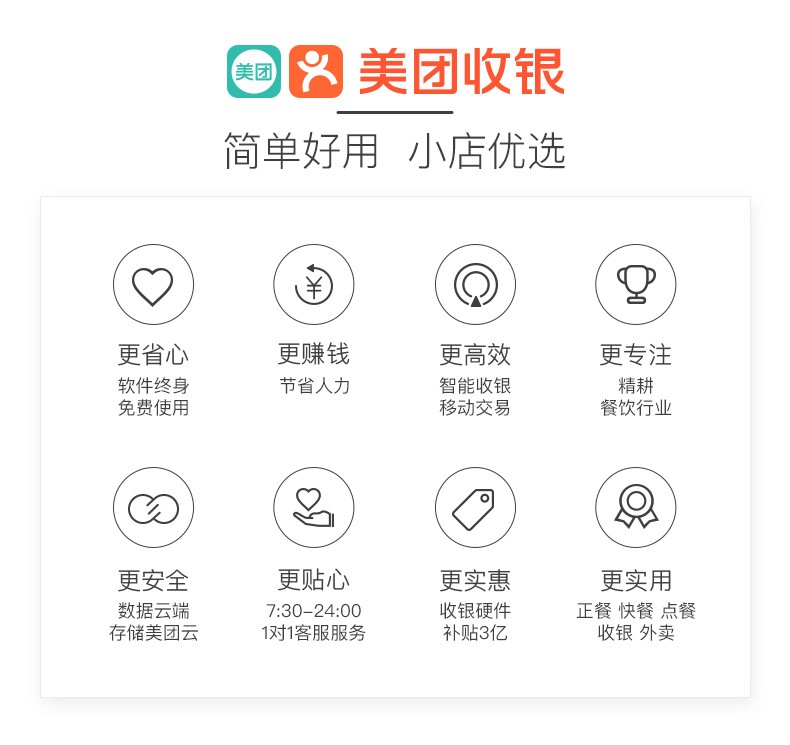 美团 美团收银

简单好用 小店优选

更省心
软件终身
免费使用

更赚钱
节省人力

更高效
智能收银
移动交易

更专注
精耕
餐饮行业

更安全
数据云端
存储美团云

更贴心
7:30-24:00
1对1客服服务

更实惠
收银硬件
补贴3亿

更实用
正餐 快餐 点餐
收银 外卖