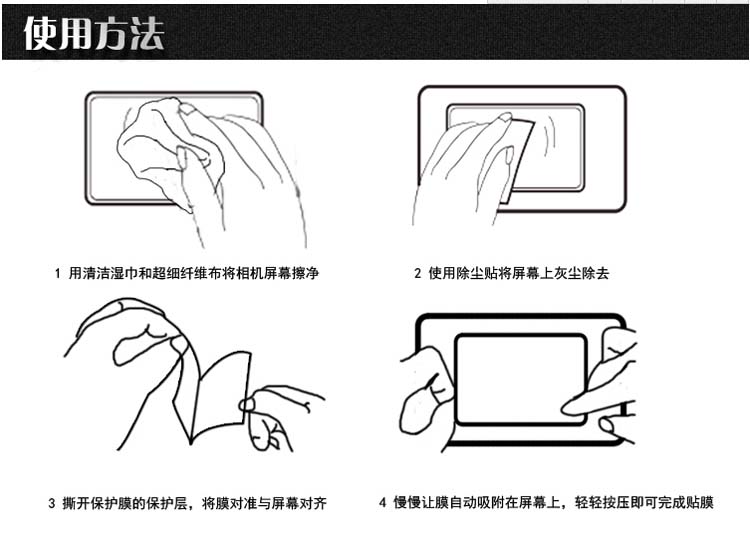 使用方法

1 用清洁湿巾和超细纤维布将相机屏幕擦净

2 使用除尘贴将屏幕上灰尘除去

3 撕开保护膜的保护层，将膜对准与屏幕对齐

4 慢慢让膜自动吸附在屏幕上，轻轻按压即可完成贴膜