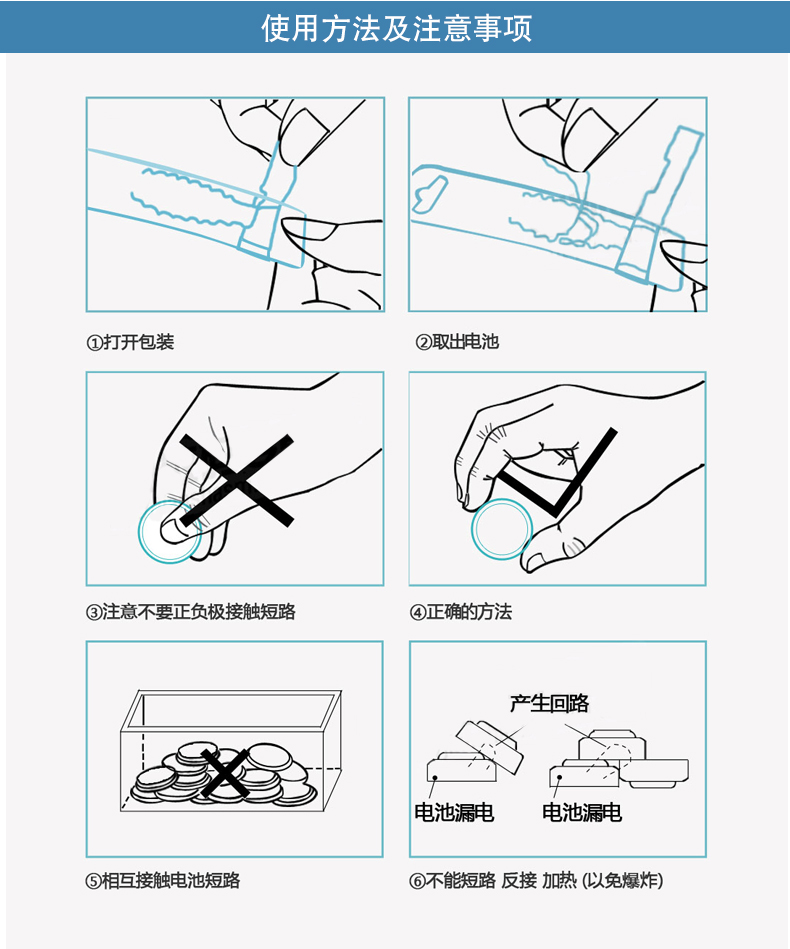 使用方法及注意事项

①打开包装

②取出电池

③注意不要正负极接触短路

④正确的方法

⑤相互接触电池短路

产生回路

电池漏电

电池漏电

⑥不能短路 反接 加热 (以免爆炸)