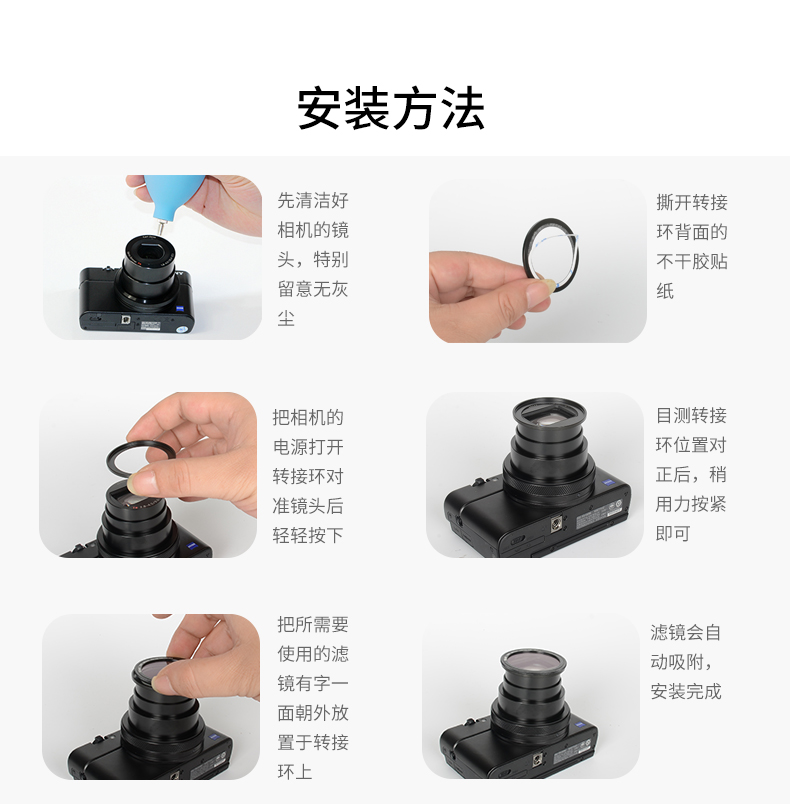 安装方法

先清洁好相机的镜头，特别留意无灰尘

撕开转接环背面的不干胶贴纸

把相机的电源打开转接环对准镜头后轻轻按下

目测转接环位置对正后，稍用力按紧即可

把所需要使用的滤镜有字一面朝外放置于转接环上

滤镜会自动吸附，安装完成