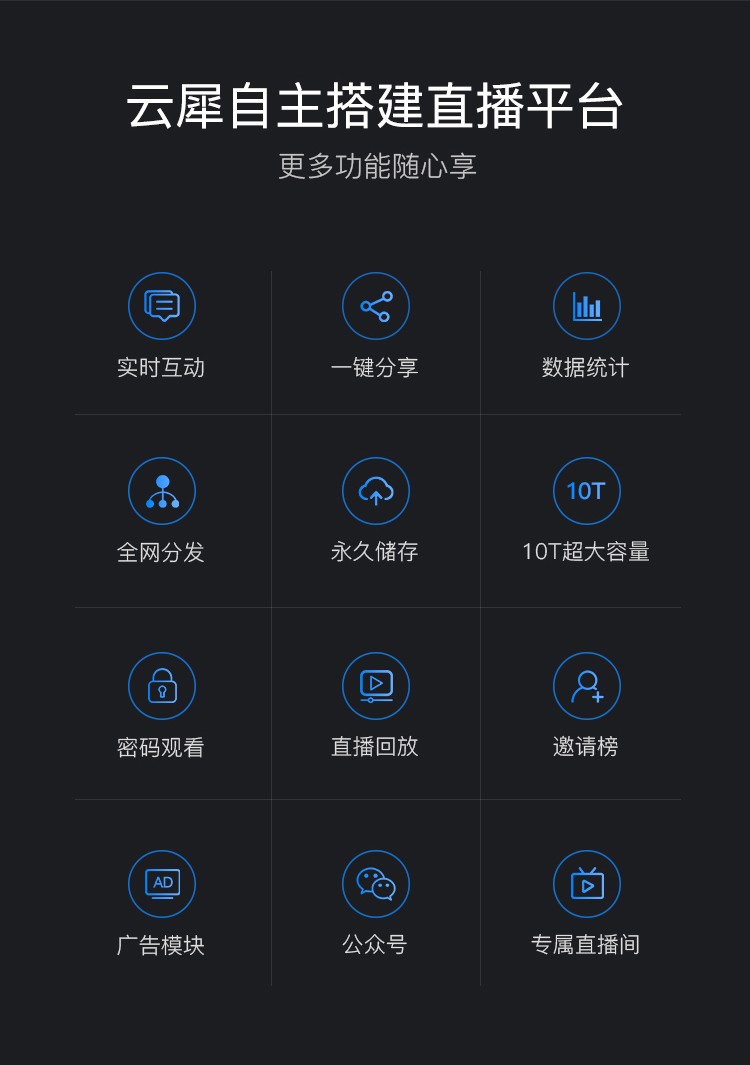 云犀自主搭建直播平台

更多功能随心享

实时互动

一键分享

数据统计

全网分发

永久储存

10T

10T超大容量

密码观看

直播回放

邀请榜

AD

广告模块

公众号

专属直播间