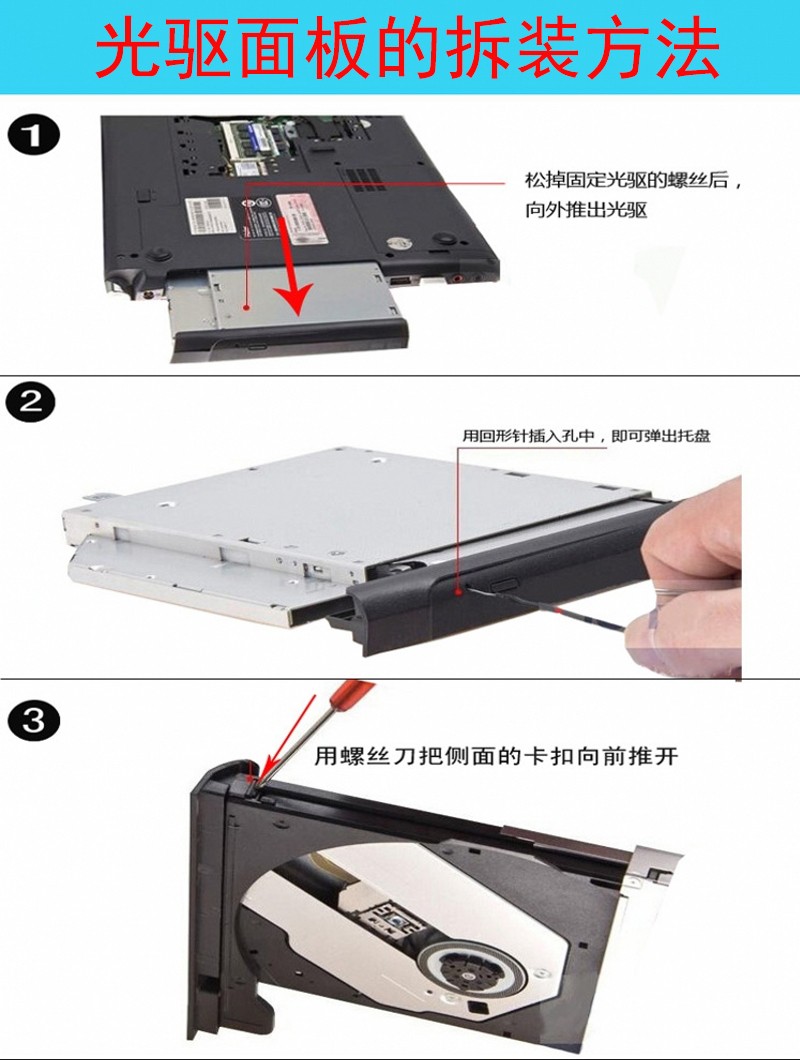 光驱面板的拆装方法

1

松掉固定光驱的螺丝后，向外推出光驱

2

用回形针插入孔中，即可弹出托盘

3

用螺丝刀把侧面的卡扣向前推开