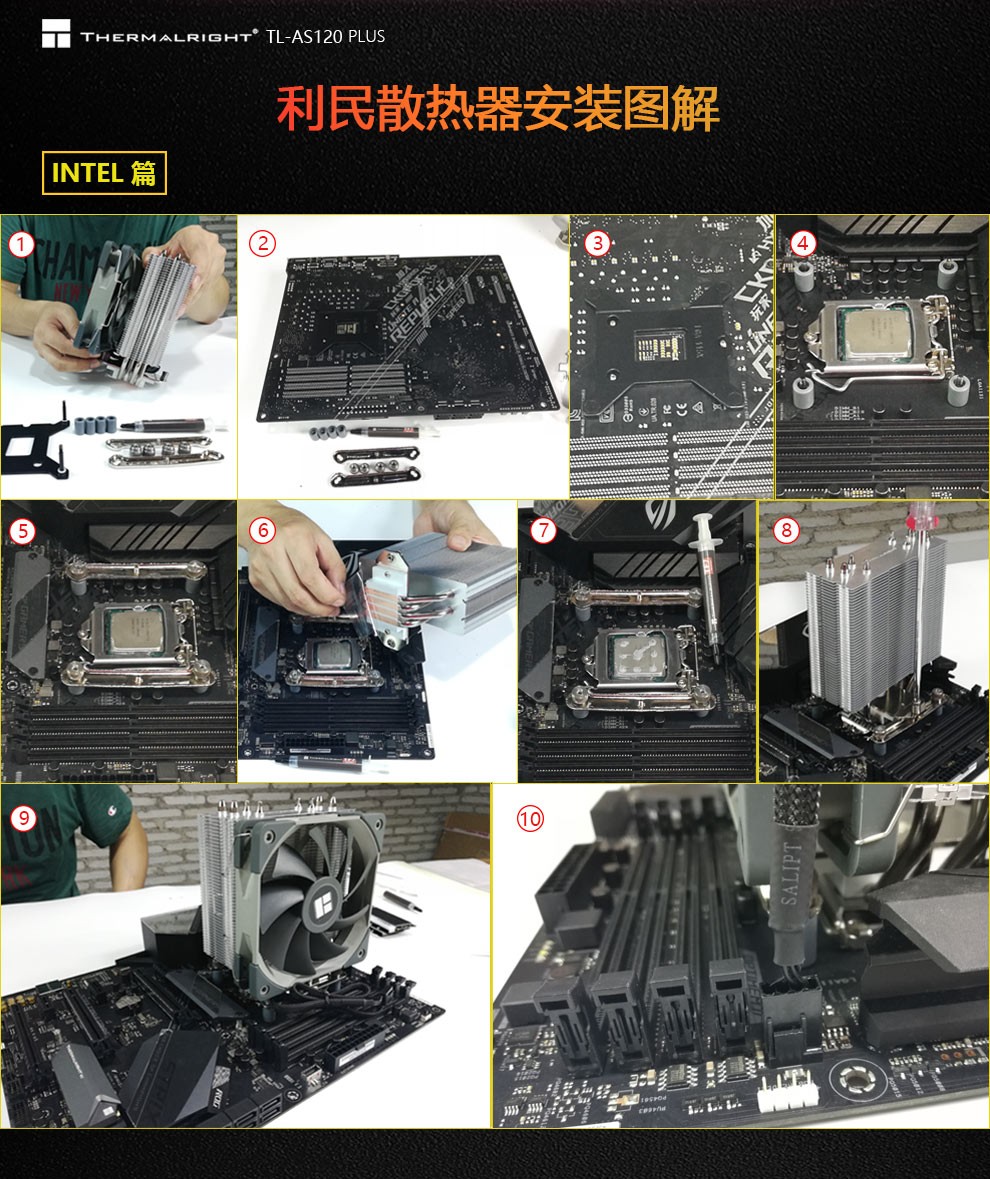 THERMALRIGHT® TL-AS120 PLUS

利民散热器安装图解

INTEL 篇

①

②

③

④

⑤

⑥

⑦

⑧

⑨

⑩

SALIPT