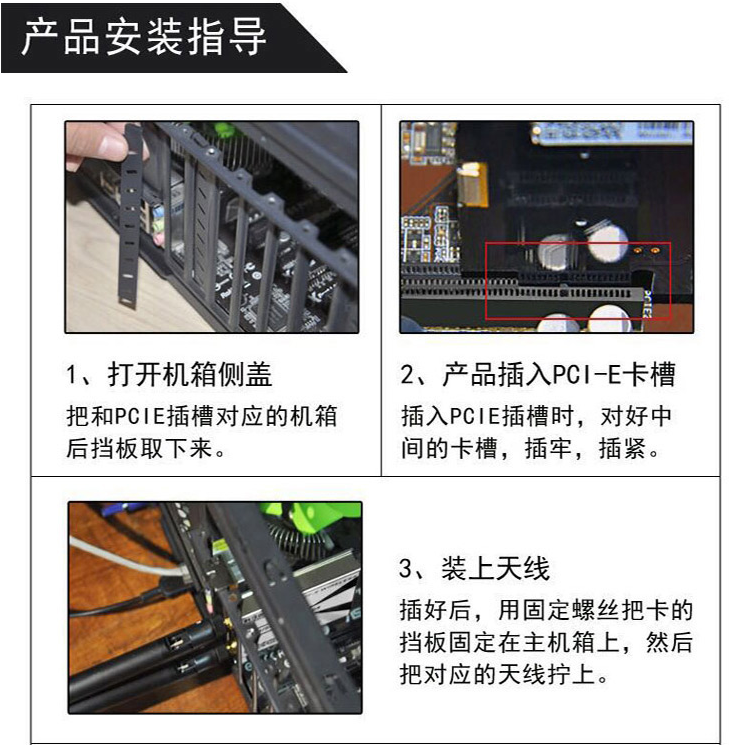 产品安装指导

1、打开机箱侧盖
把和PCIE插槽对应的机箱后挡板取下来。

2、产品插入PCI-E卡槽
插入PCIE插槽时，对好中间的卡槽，插牢，插紧。

3、装上天线
插好后，用固定螺丝把卡的挡板固定在主机箱上，然后把对应的天线拧上。