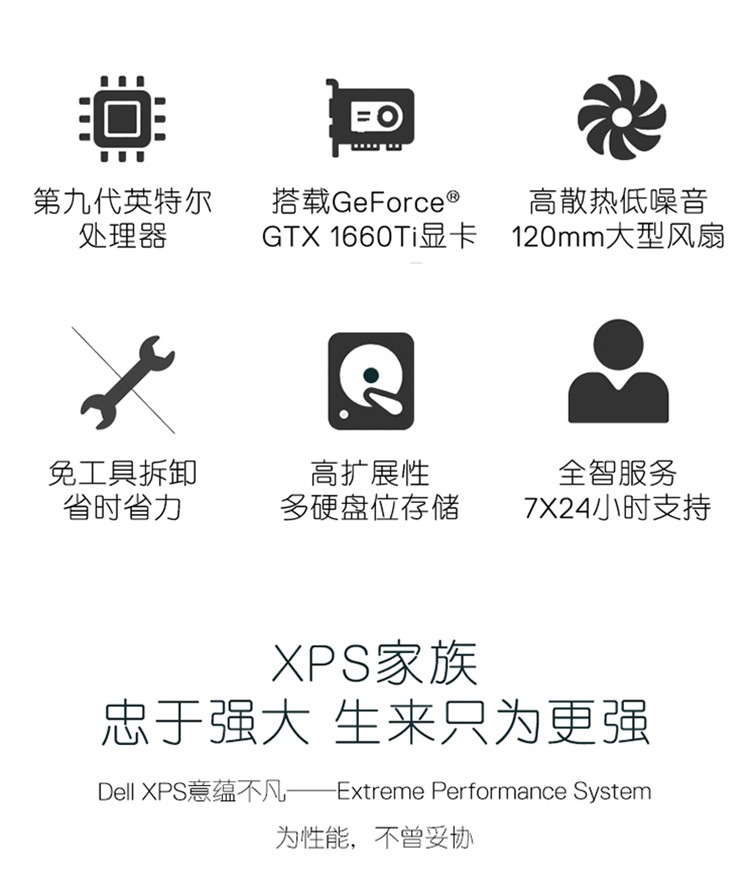 第九代英特尔
处理器

搭载GeForce®
GTX 1660Ti显卡

高散热低噪音
120mm大型风扇

免工具拆卸
省时省力

高扩展性
多硬盘位存储

全智服务
7X24小时支持

XPS家族
忠于强大 生来只为更强

Dell XPS意蕴不凡——Extreme Performance System

为性能，不曾妥协