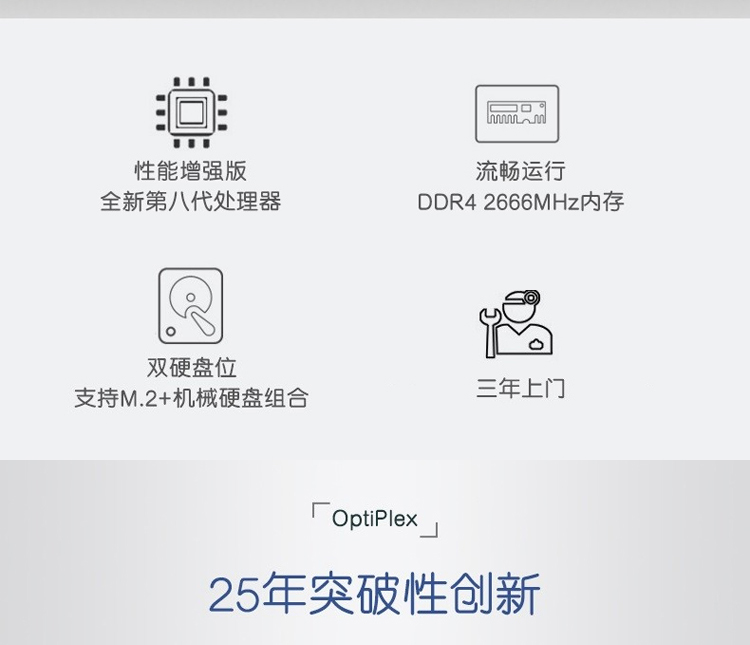 性能增强版
全新第八代处理器

流畅运行
DDR4 2666MHz内存

双硬盘位
支持M.2+机械硬盘组合

三年上门

「OptiPlex」

25年突破性创新